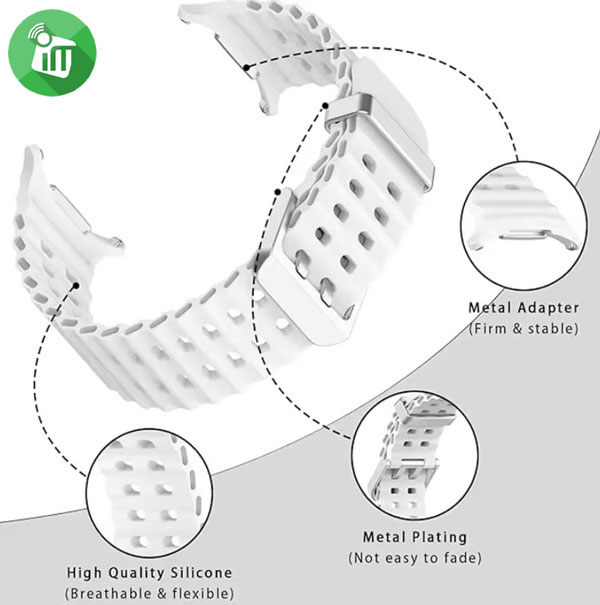 Metal Adapter
(Firm & stable)

Metal Plating
(Not easy to fade)

High Quality Silicone
(Breathable & flexible)