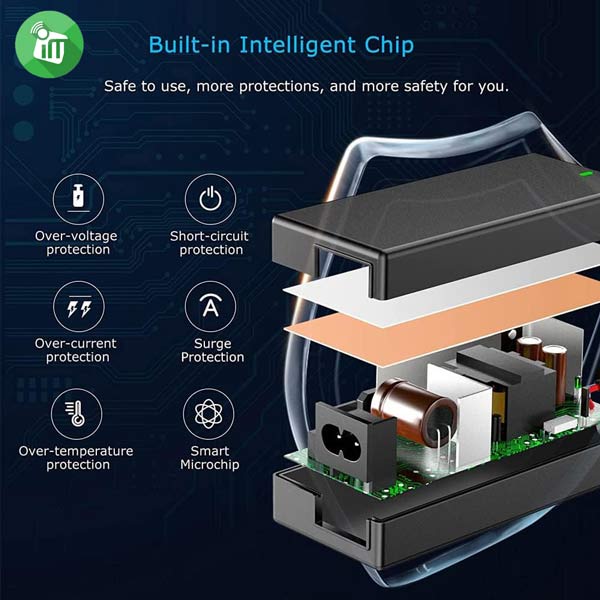 Built-in Intelligent Chip

Safe to use, more protections, and more safety for you.

Over-voltage protection

Short-circuit protection

Over-current protection

Surge Protection

Over-temperature protection

Smart Microchip