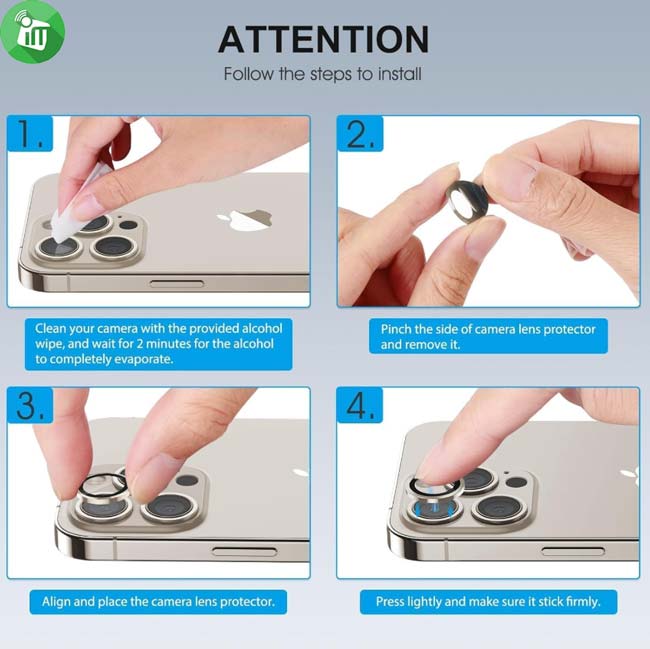 ATTENTION
Follow the steps to install

1.

Clean your camera with the provided alcohol wipe, and wait for 2 minutes for the alcohol to completely evaporate.

2.

Pinch the side of camera lens protector and remove it.

3.

Align and place the camera lens protector.

4.

Press lightly and make sure it stick firmly.