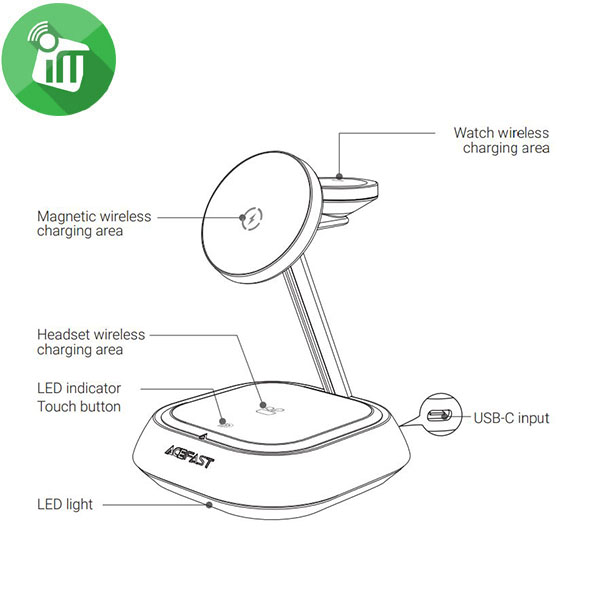 Watch wireless charging area

Magnetic wireless charging area

Headset wireless charging area

LED indicator
Touch button

USB-C input

ACEFAST

LED light