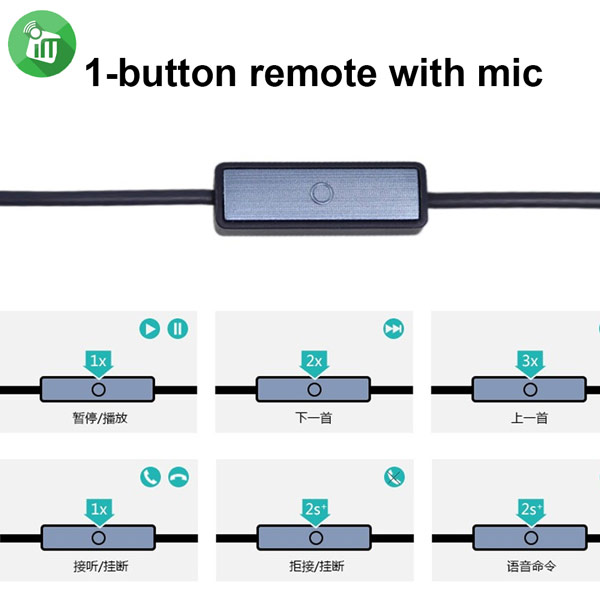 1-button remote with mic

1x
暂停/播放

2x
下一首

3x
上一首

1x
接听/挂断

2s+
拒接/挂断

2s+
语音命令