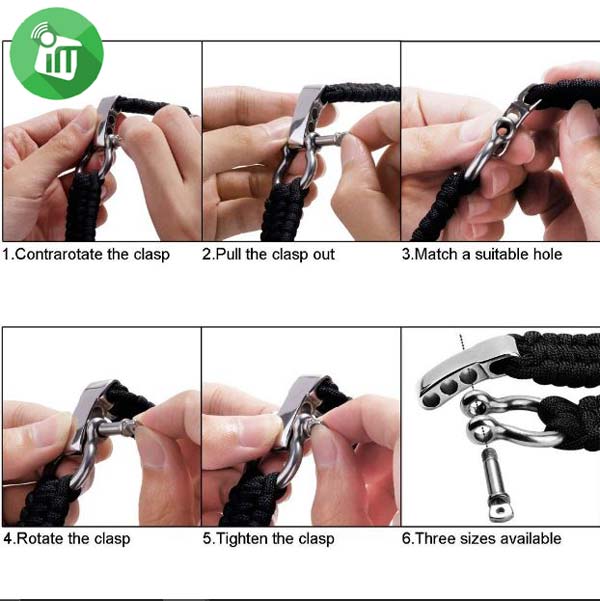 1.Contrarotate the clasp

2.Pull the clasp out

3.Match a suitable hole

4.Rotate the clasp

5.Tighten the clasp

6.Three sizes available