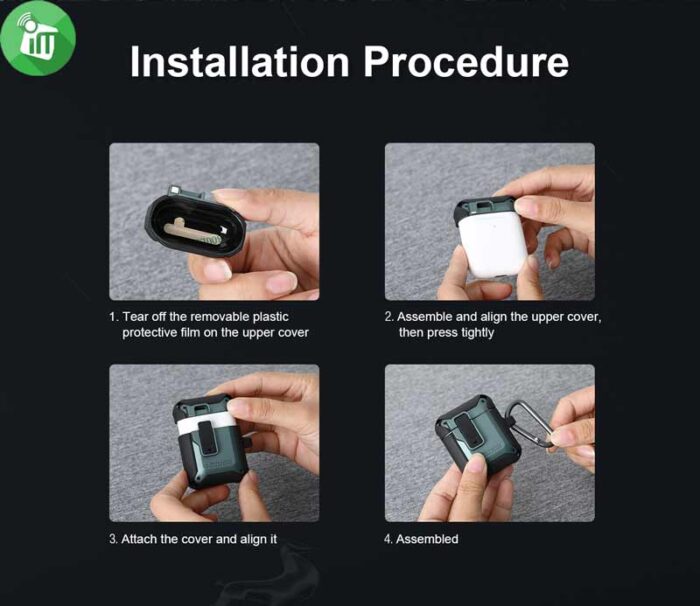 Installation Procedure

1. Tear off the removable plastic protective film on the upper cover

2. Assemble and align the upper cover, then press tightly

3. Attach the cover and align it

4. Assembled