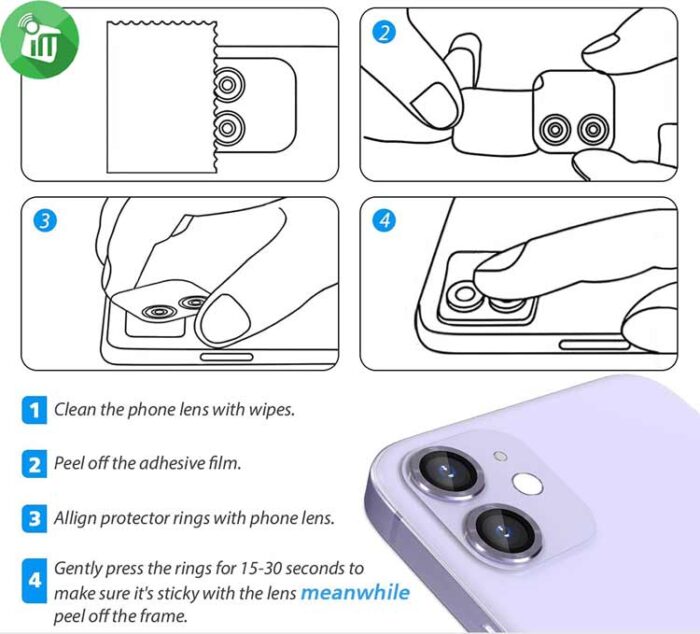 2

3

4

1 Clean the phone lens with wipes.

2 Peel off the adhesive film.

3 Allign protector rings with phone lens.

4 Gently press the rings for 15-30 seconds to make sure it's sticky with the lens meanwhile peel off the frame.