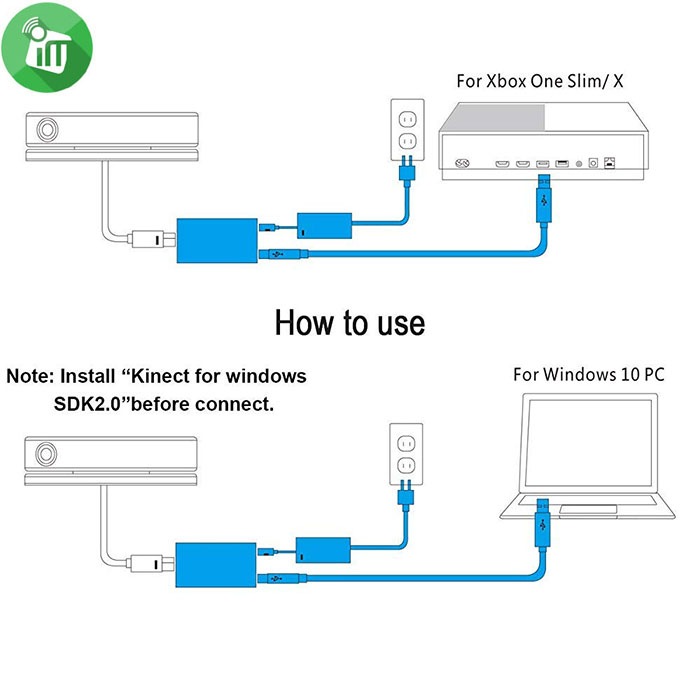 For Xbox One Slim/ X

How to use

Note: Install “Kinect for windows SDK2.0”before connect.

For Windows 10 PC