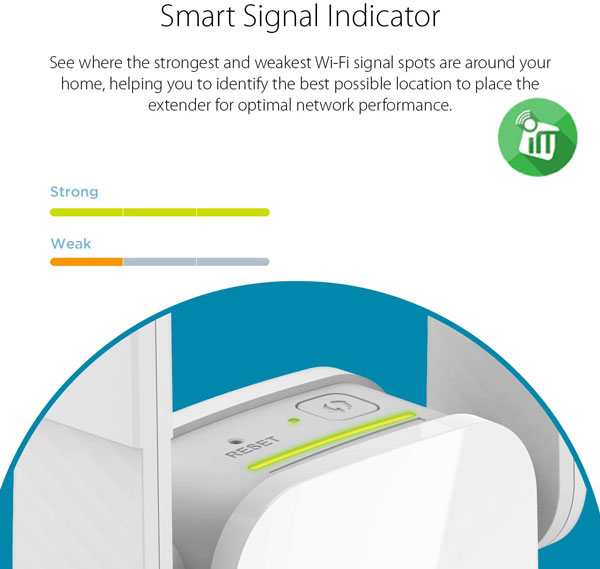 Smart Signal Indicator

See where the strongest and weakest Wi-Fi signal spots are around your home, helping you to identify the best possible location to place the extender for optimal network performance.

Strong

Weak

RESET