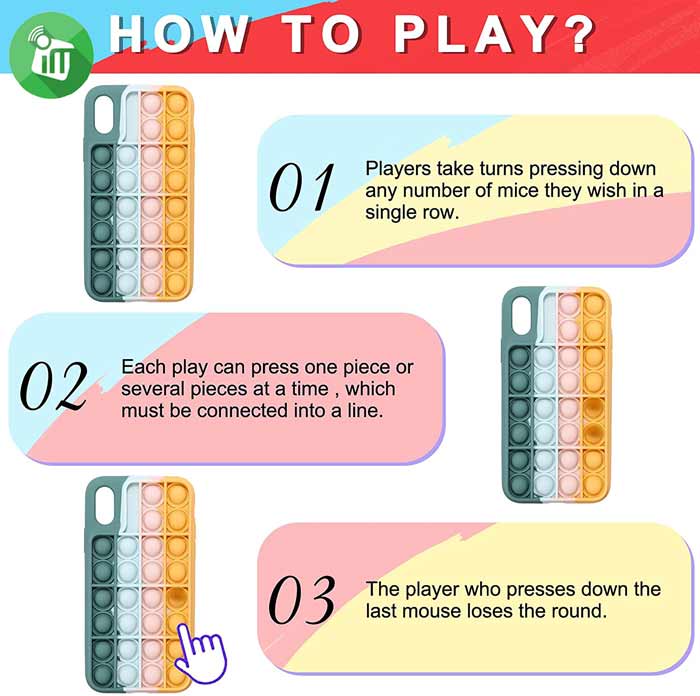 HOW TO PLAY?

01 Players take turns pressing down any number of mice they wish in a single row.

02 Each play can press one piece or several pieces at a time , which must be connected into a line.

03 The player who presses down the last mouse loses the round.