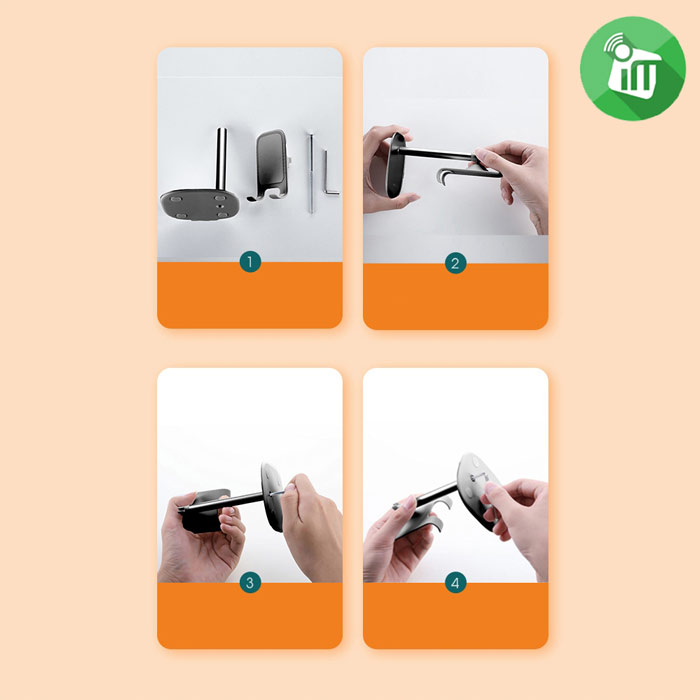 1

2

3

4