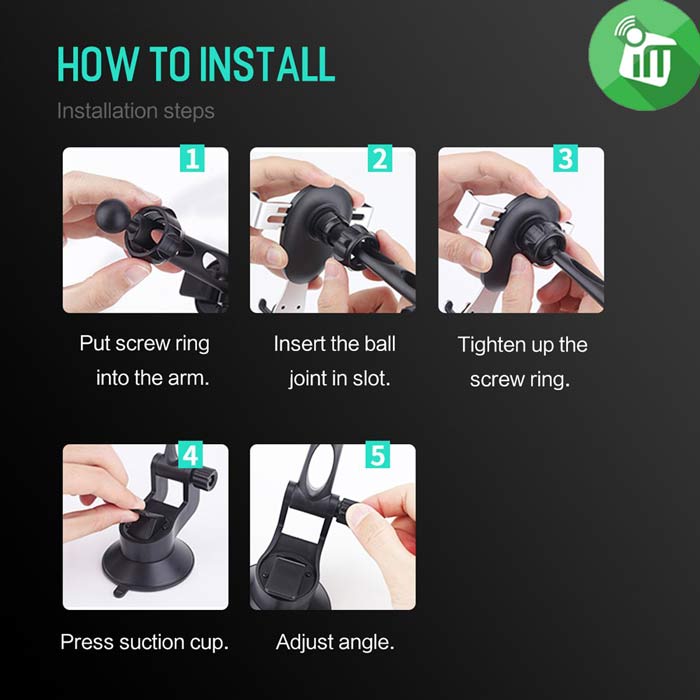 HOW TO INSTALL

Installation steps

1

Put screw ring into the arm.

2

Insert the ball joint in slot.

3

Tighten up the screw ring.

4

Press suction cup.

5

Adjust angle.