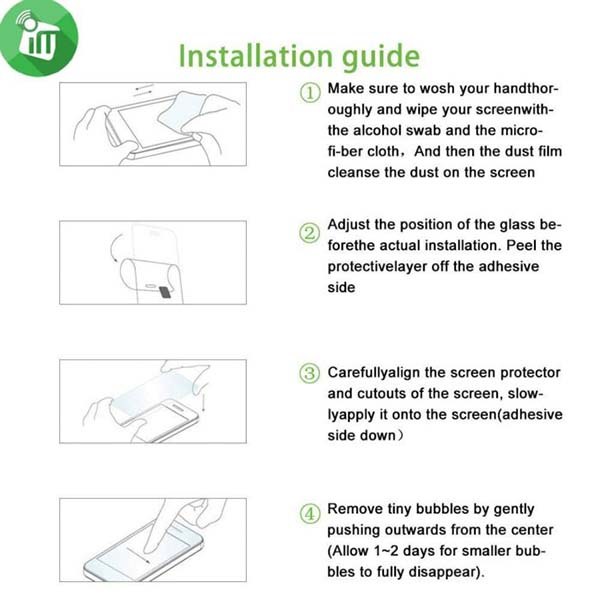 Installation guide

① Make sure to wosh your handthoroughly and wipe your screenwiththe alcohol swab and the microfi-ber cloth, And then the dust film cleanse the dust on the screen

② Adjust the position of the glass beforethe actual installation. Peel the protectivelayer off the adhesive side

③ Carefullyalign the screen protector and cutouts of the screen, slowlyapply it onto the screen(adhesive side down)

④ Remove tiny bubbles by gently pushing outwards from the center (Allow 1~2 days for smaller bubbles to fully disappear).