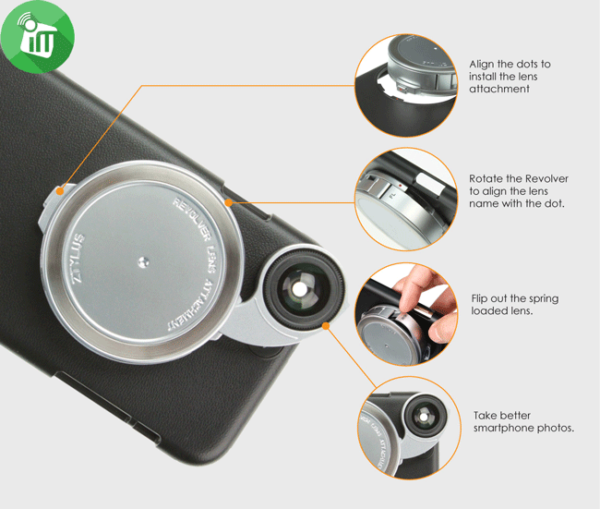 ZTYLUS
REVOLVER LENS ATTACHMENT

Align the dots to install the lens attachment

Rotate the Revolver to align the lens name with the dot.

Flip out the spring loaded lens.

Take better smartphone photos.