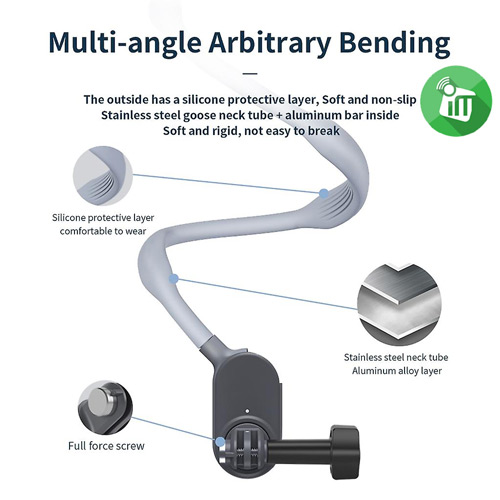 Multi-angle Arbitrary Bending

The outside has a silicone protective layer, Soft and non-slip
Stainless steel goose neck tube + aluminum bar inside
Soft and rigid, not easy to break

Silicone protective layer comfortable to wear

Stainless steel neck tube
Aluminum alloy layer

Full force screw