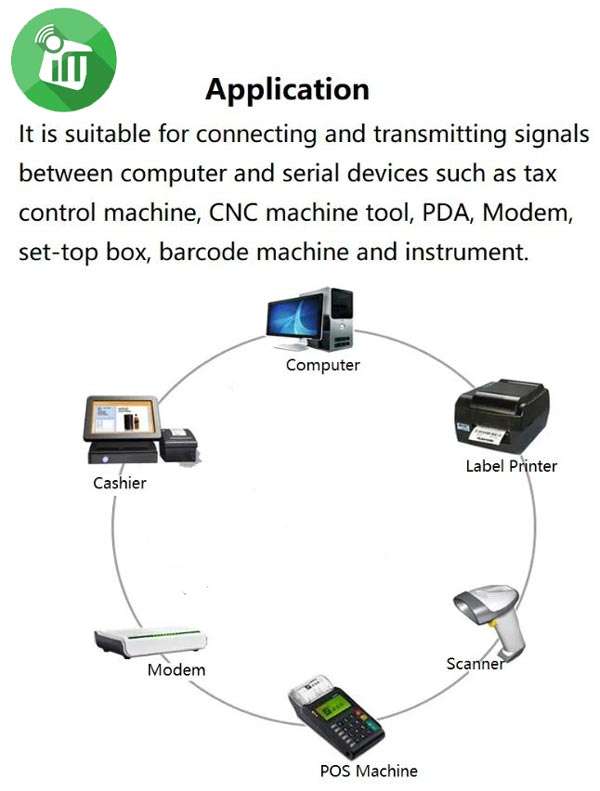 Application

It is suitable for connecting and transmitting signals between computer and serial devices such as tax control machine, CNC machine tool, PDA, Modem, set-top box, barcode machine and instrument.

Computer

Label Printer

Scanner

POS Machine

Modem

Cashier